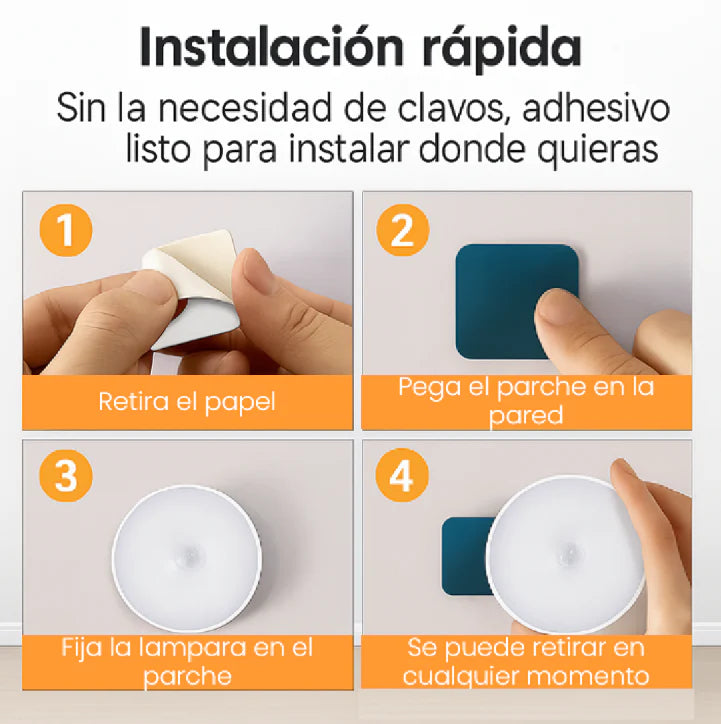 Instalación rápida

Sin la necesidad de clavos, adhesivo listo para instalar donde quieras

1

Retira el papel

2

Pega el parche en la pared

3

Fija la lampara en el parche

4

Se puede retirar en cualquier momento